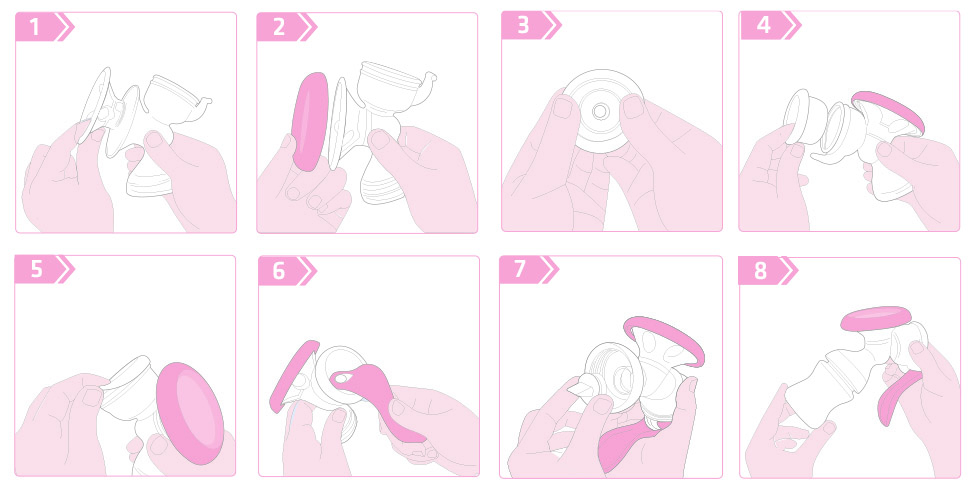 1

2

3

4

5

6

7

8